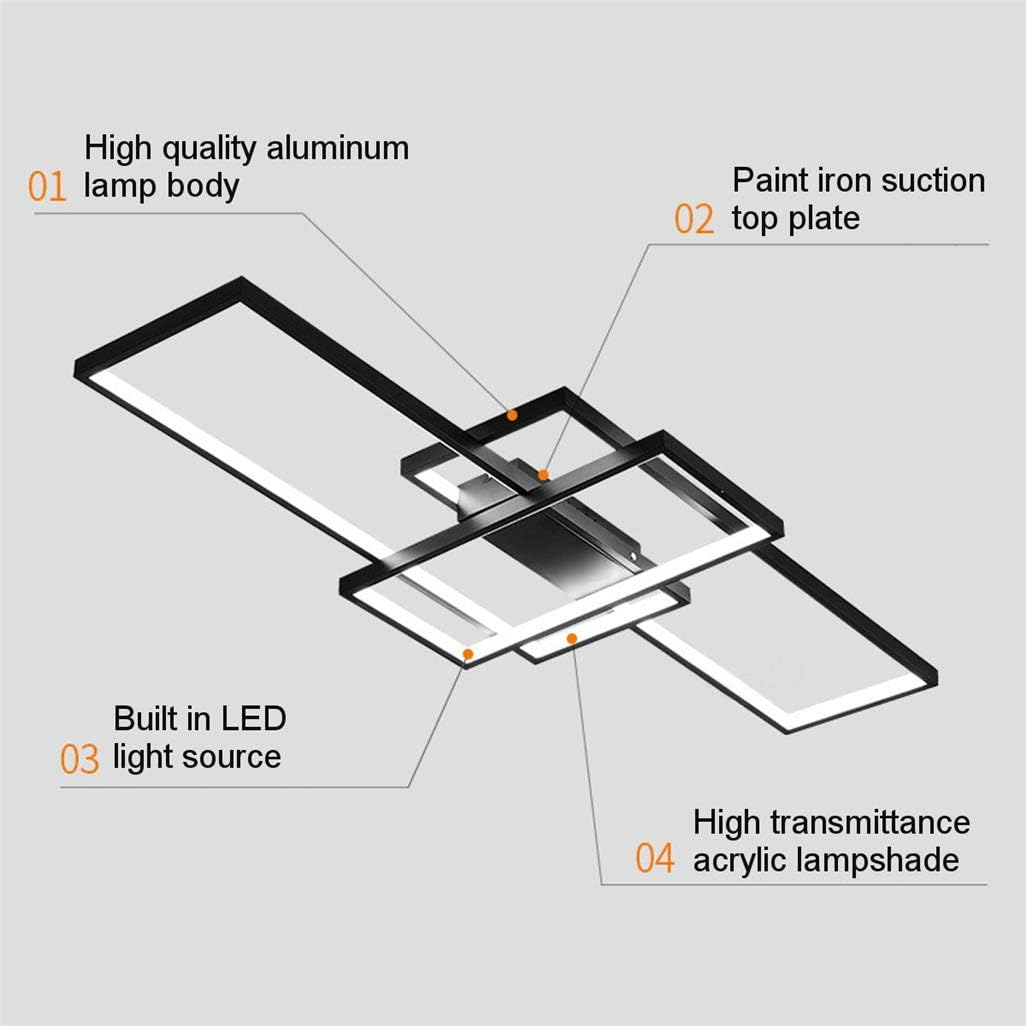 01 High quality aluminum lamp body

02 Paint iron suction top plate

03 Built in LED light source

04 High transmittance acrylic lampshade