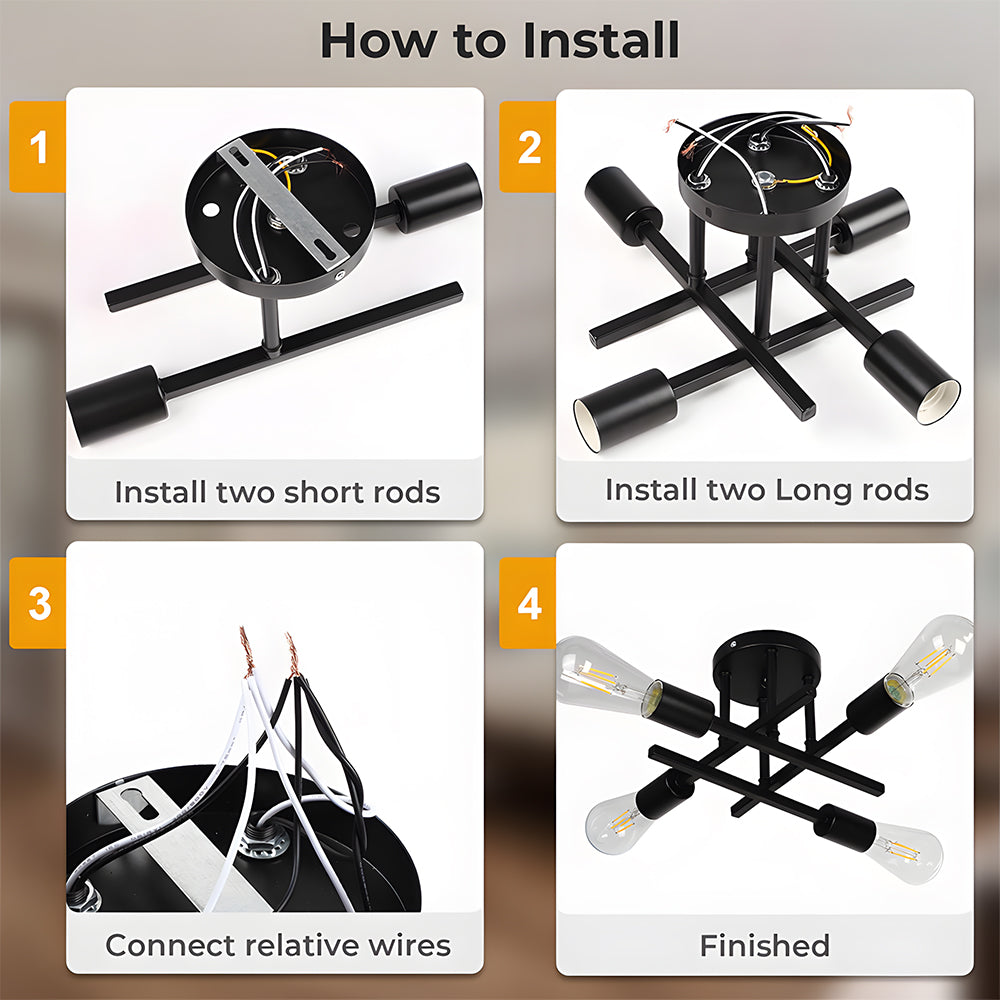 How to Install

1

Install two short rods

2

Install two Long rods

3

Connect relative wires

4

Finished