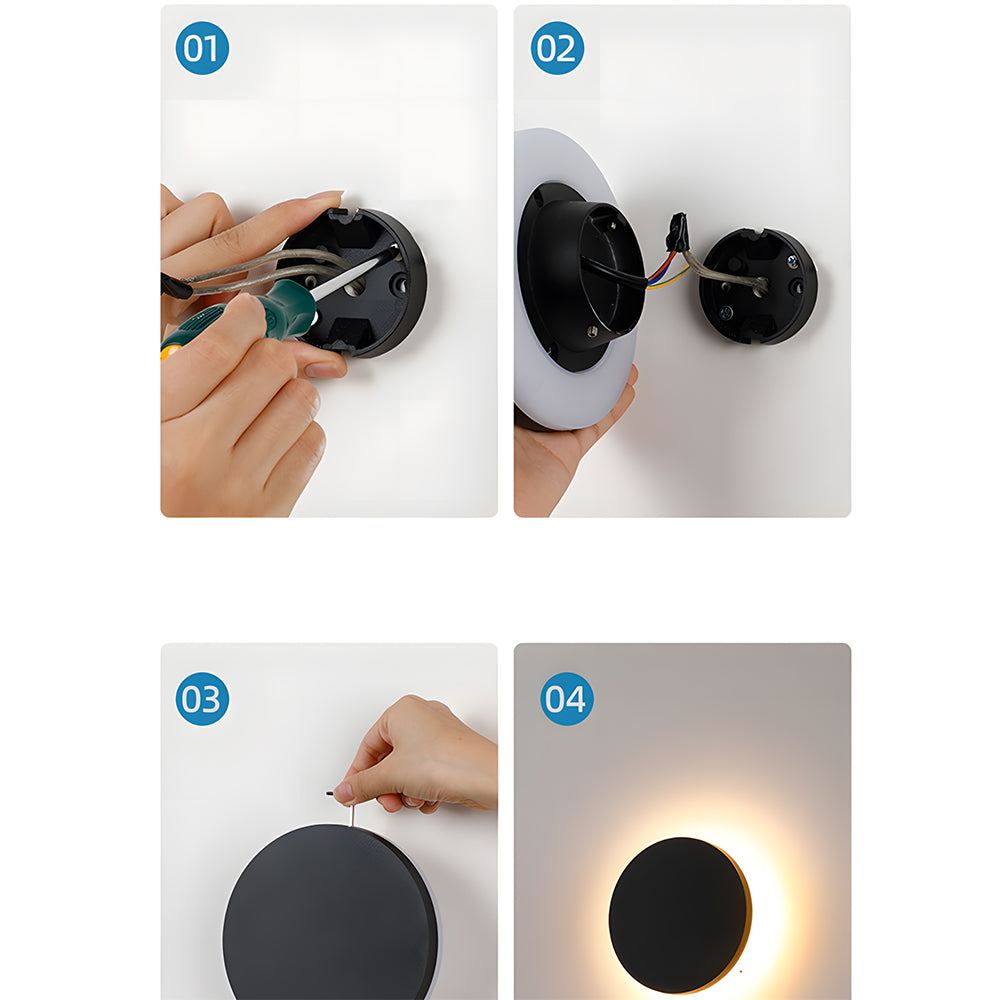 01

02

03

04